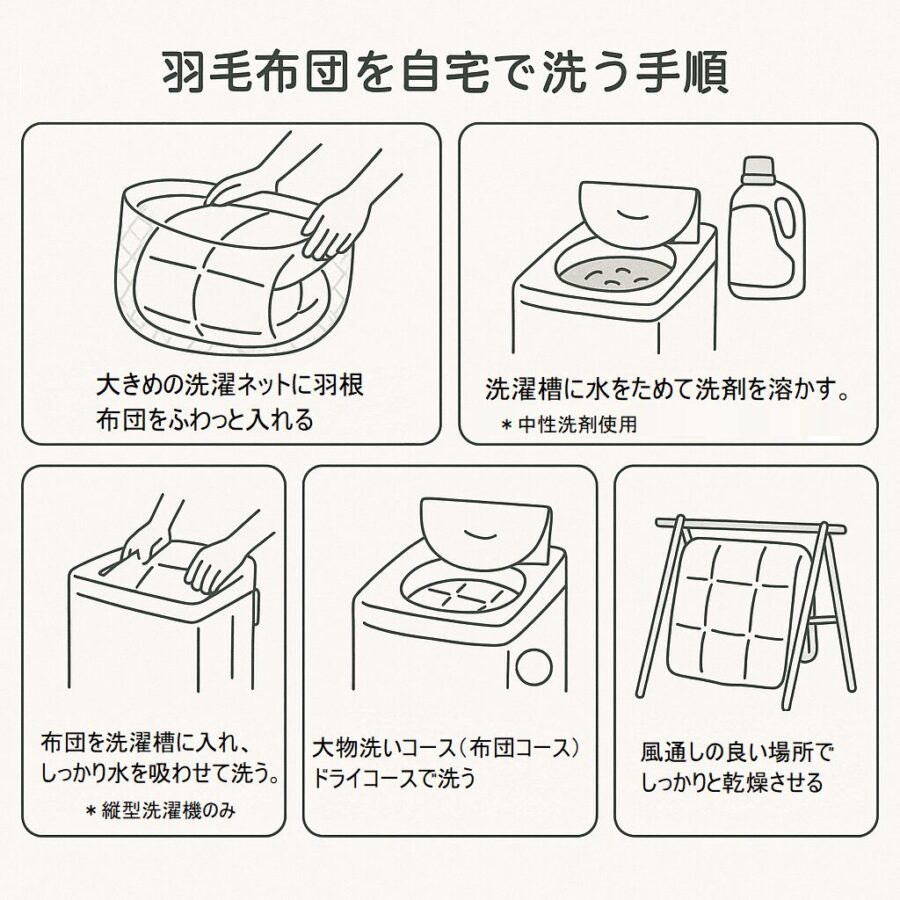 羽毛布団を自宅で洗う手順

大きめの洗濯ネットに羽根布団をふわっと入れる

洗濯槽に水をためて洗剤を溶かす。
＊中性洗剤使用

布団を洗濯槽に入れ、しっかり水を吸わせて洗う。
＊縦型洗濯機のみ

大物洗いコース（布団コース）ドライコースで洗う

風通しの良い場所でしっかりと乾燥させる